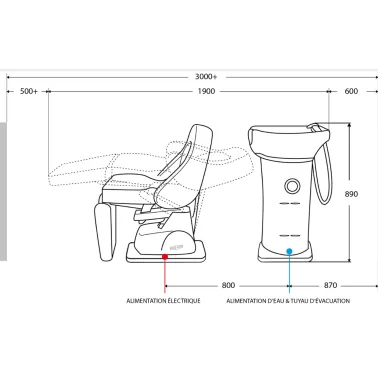 3000+

500+

1900

600

890

800

870

ALIMENTATION ÉLECTRIQUE

ALIMENTATION D'EAU & TUYAU D'ÉVACUATION